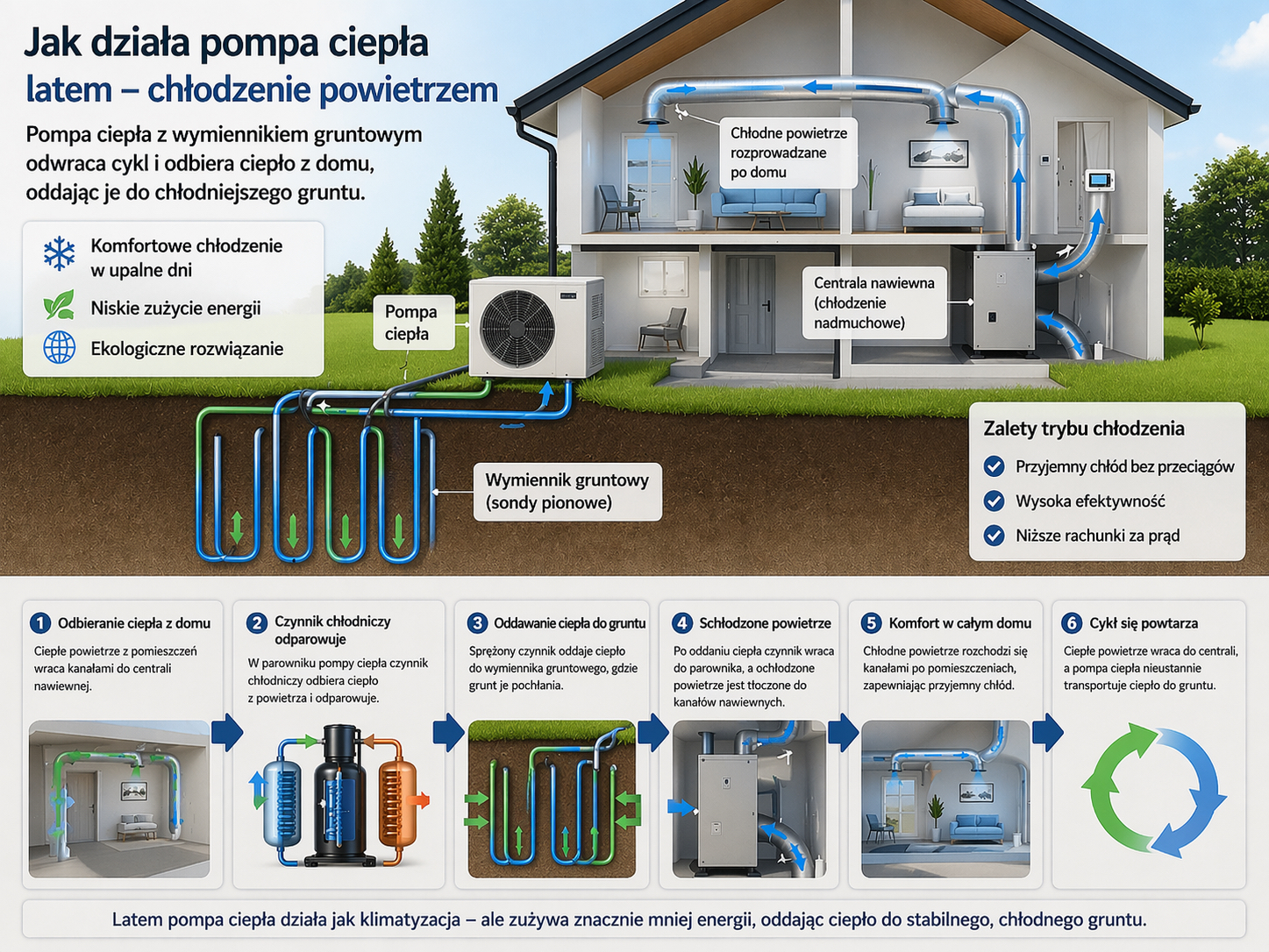 Jak działa pompa ciepła
latem – chłodzenie powietrzem

Pompa ciepła z wymiennikiem gruntowym odwraca cykl i odbiera ciepło z domu, oddając je do chłodniejszego gruntu.

Komfortowe chłodzenie w upalne dni
Niskie zużycie energii
Ekologiczne rozwiązanie

Chłodne powietrze rozprowadzane po domu

Pompa ciepła

Centrala nawiewna (chłodzenie nadmuchowe)

Wymiennik gruntowy (sondy pionowe)

Zalety trybu chłodzenia
Przyjemny chłód bez przeciągów
Wysoka efektywność
Niższe rachunki za prąd

1 Odbieranie ciepła z domu
Ciepłe powietrze z pomieszczeń wraca kanałami do centrali nawiewnej.

2 Czynnik chłodniczy odparowuje
W parowniku pompy ciepła czynnik chłodniczy odbiera ciepło z powietrza i odparowuje.

3 Oddawanie ciepła do gruntu
Sprężony czynnik oddaje ciepło do wymiennika gruntowego, gdzie grunt je pochłania.

4 Schłodzone powietrze
Po oddaniu ciepła czynnik wraca do parownika, a ochłodzone powietrze jest tłoczone do kanałów nawiewnych.

5 Komfort w całym domu
Chłodne powietrze rozchodzi się kanałami po pomieszczeniach, zapewniając przyjemny chłód.

6 Cykl się powtarza
Ciepłe powietrze wraca do centrali, a pompa ciepła nieustannie transportuje ciepło do gruntu.

Latem pompa ciepła działa jak klimatyzacja – ale zużywa znacznie mniej energii, oddając ciepło do stabilnego, chłodnego gruntu.